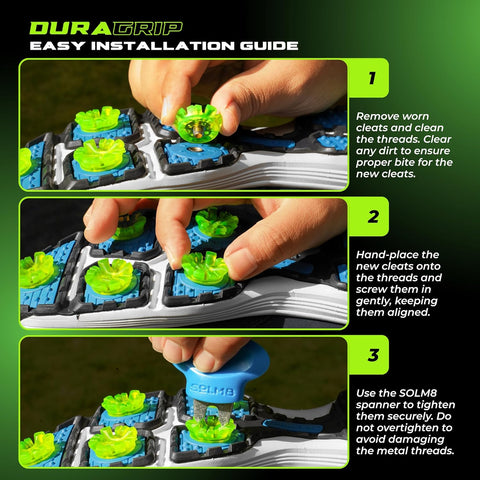 DURAGRIP
EASY INSTALLATION GUIDE

1

Remove worn cleats and clean the threads. Clear any dirt to ensure proper bite for the new cleats.

2

Hand-place the new cleats onto the threads and screw them in gently, keeping them aligned.

3

SOLM8

Use the SOLM8 spanner to tighten them securely. Do not overtighten to avoid damaging the metal threads.